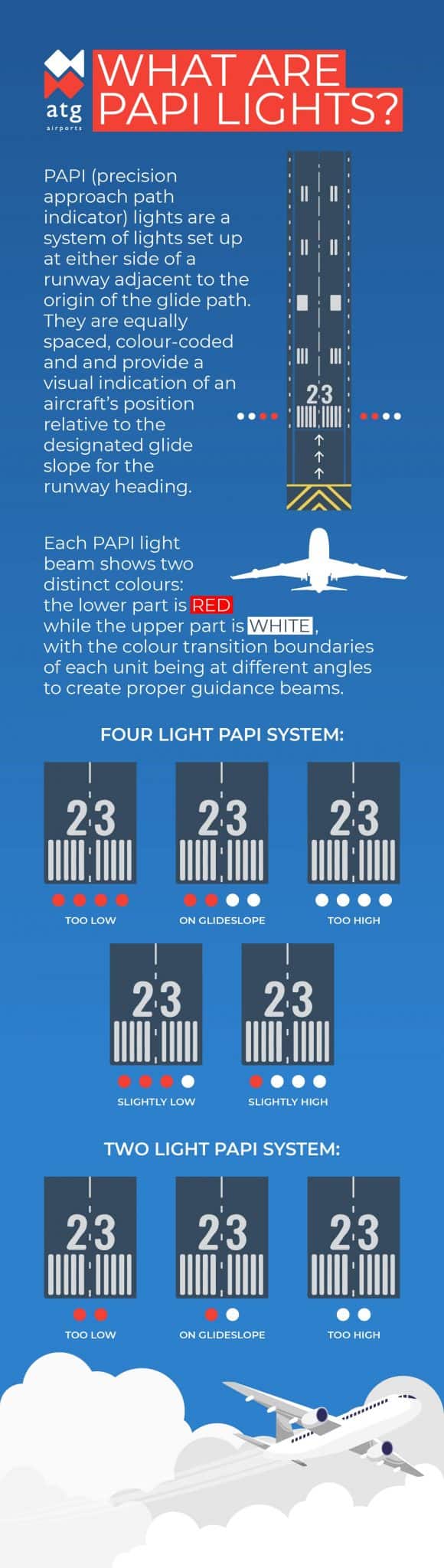 atg airports

WHAT ARE PAPI LIGHTS?

PAPI (precision approach path indicator) lights are a system of lights set up at either side of a runway adjacent to the origin of the glide path. They are equally spaced, colour-coded and and provide a visual indication of an aircraft's position relative to the designated glide slope for the runway heading.

23

Each PAPI light beam shows two distinct colours: the lower part is RED while the upper part is WHITE, with the colour transition boundaries of each unit being at different angles to create proper guidance beams.

FOUR LIGHT PAPI SYSTEM:

23
TOO LOW

23
ON GLIDESLOPE

23
TOO HIGH

23
SLIGHTLY LOW

23
SLIGHTLY HIGH

TWO LIGHT PAPI SYSTEM:

23
TOO LOW

23
ON GLIDESLOPE

23
TOO HIGH